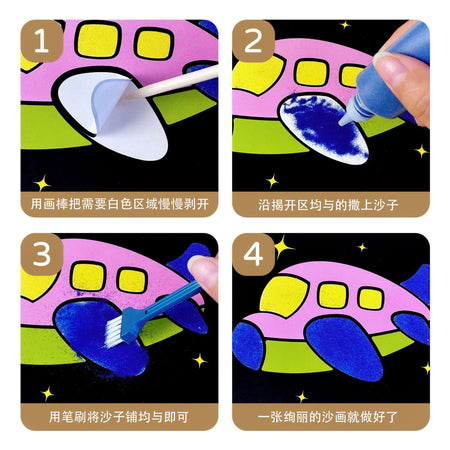 1

用画棒把需要白色区域慢慢剥开

2

沿揭开区均与的撒上沙子

3

用笔刷将沙子铺均与即可

4

一张绚丽的沙画就做好了